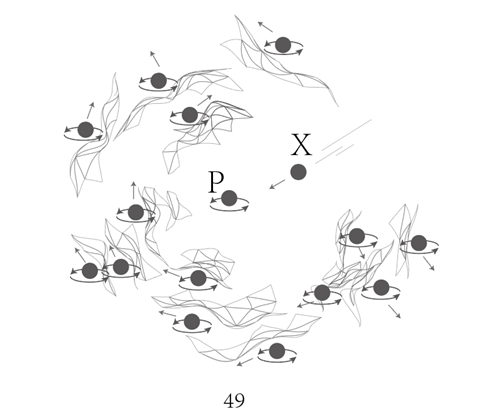 X

P

49